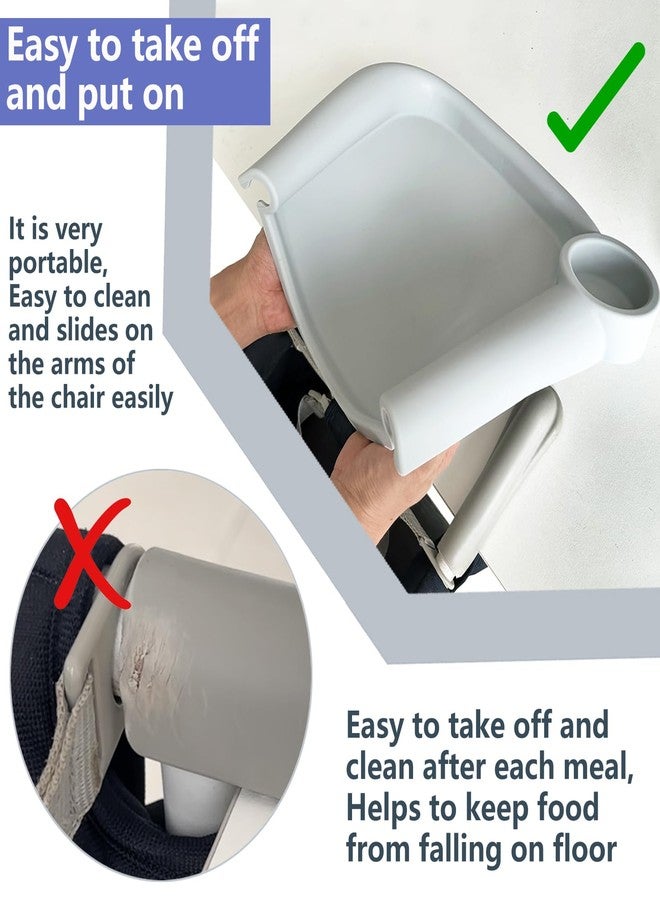 Easy to take off and put on

It is very portable, Easy to clean and slides on the arms of the chair easily

Easy to take off and clean after each meal, Helps to keep food from falling on floor